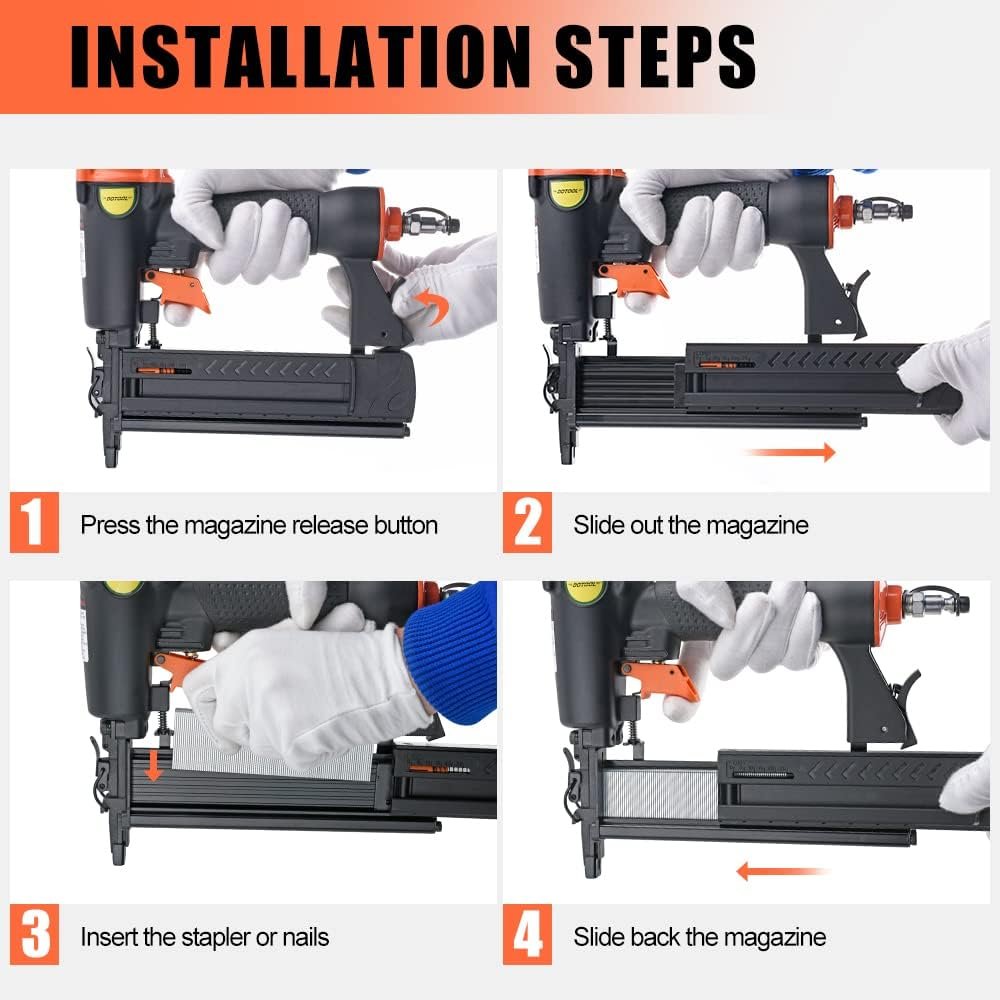 INSTALLATION STEPS

DOTOOL

DOTOOL

1 Press the magazine release button

2 Slide out the magazine

DOTOOL

3 Insert the stapler or nails

4 Slide back the magazine