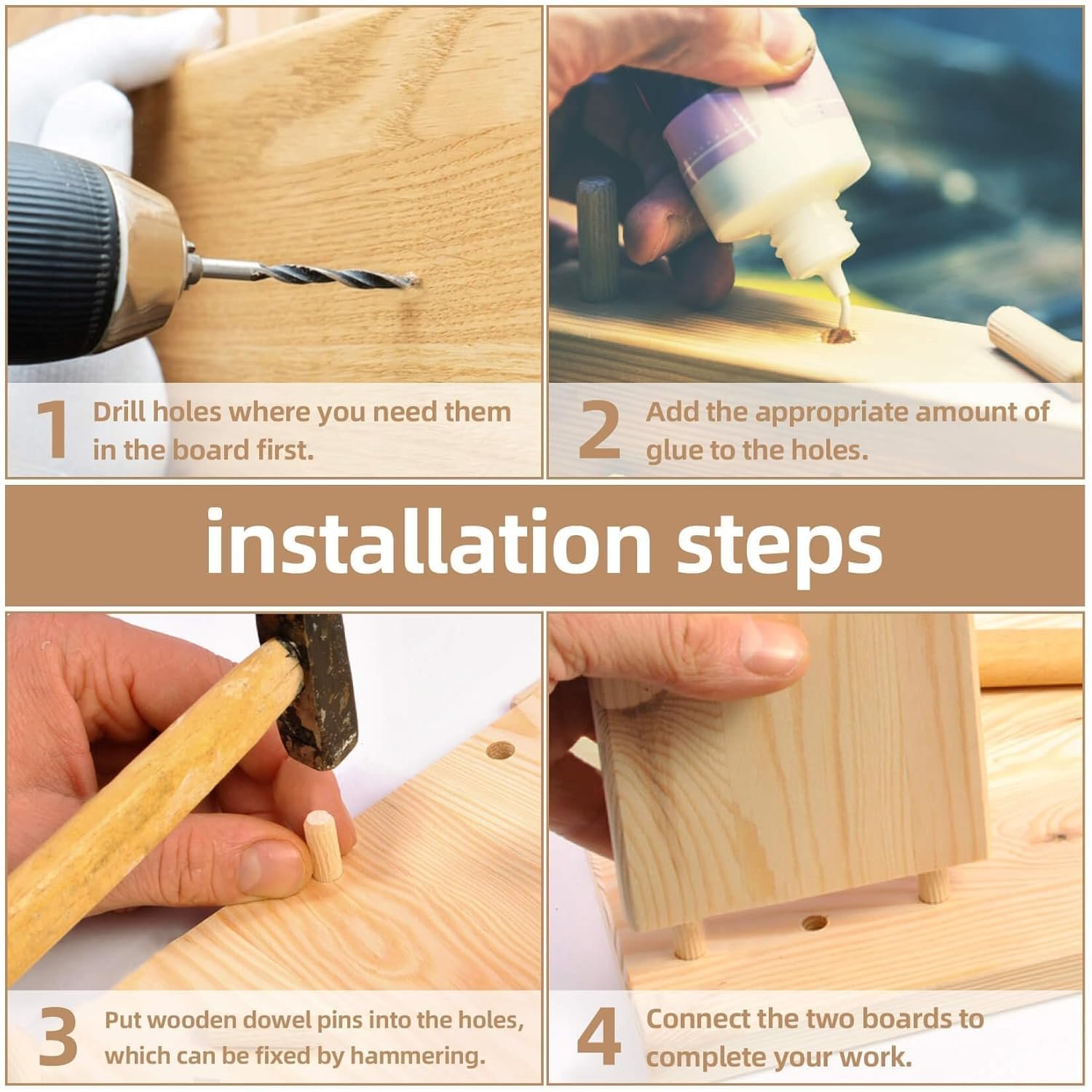 1 Drill holes where you need them in the board first.

2 Add the appropriate amount of glue to the holes.

installation steps

3 Put wooden dowel pins into the holes, which can be fixed by hammering.

4 Connect the two boards to complete your work.