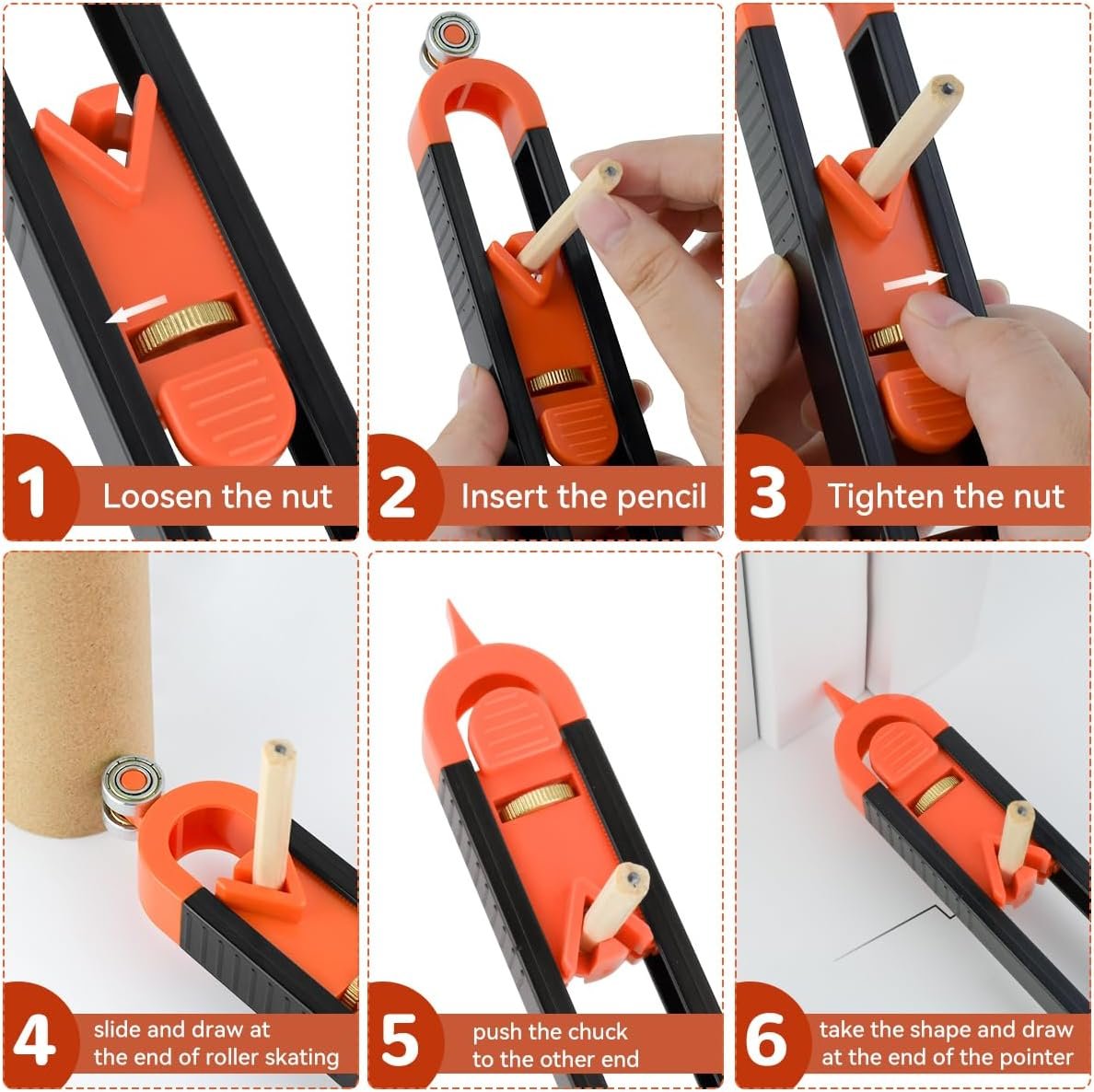 1 Loosen the nut

2 Insert the pencil

3 Tighten the nut

4 slide and draw at the end of roller skating

5 push the chuck to the other end

6 take the shape and draw at the end of the pointer