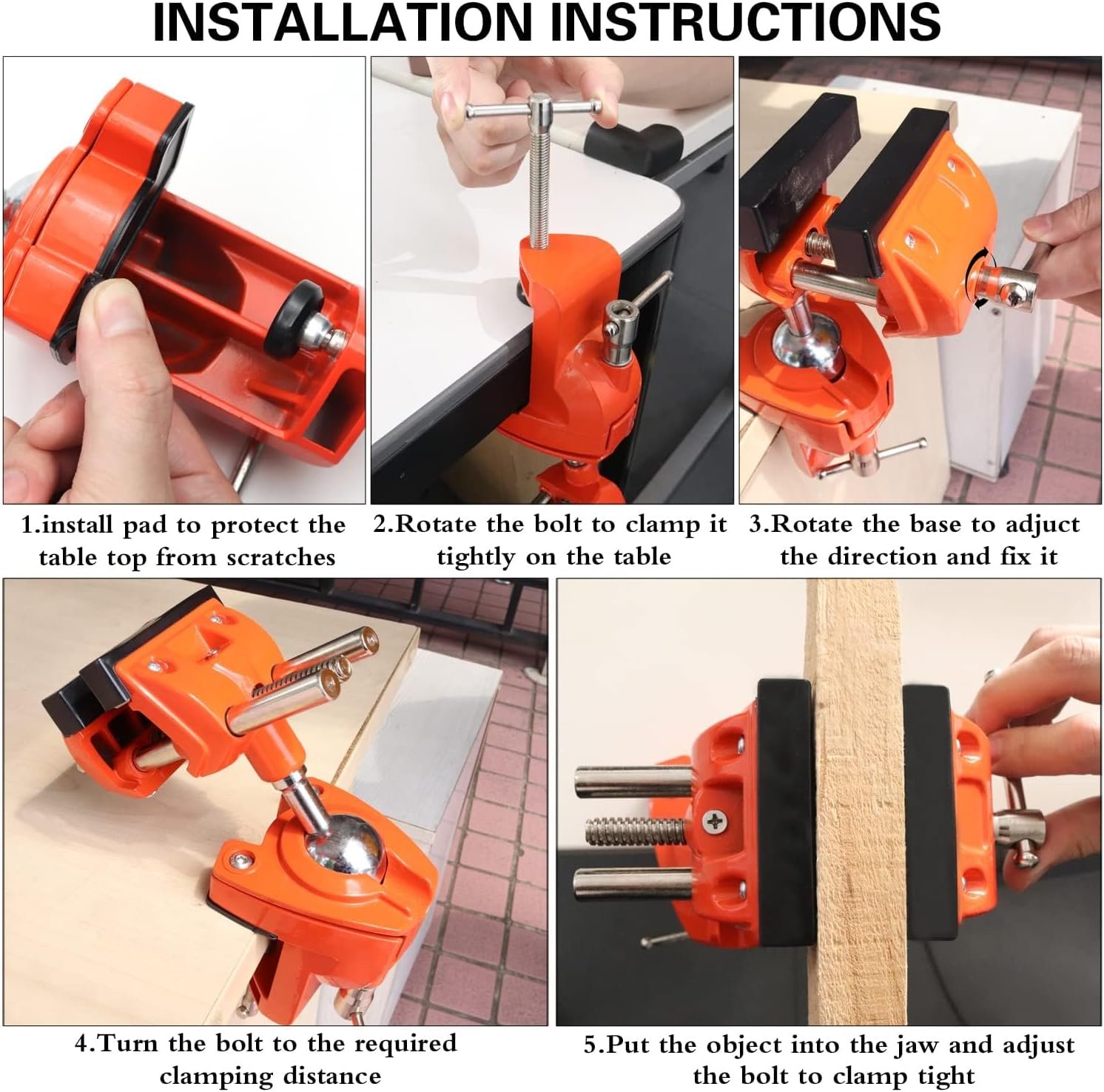 INSTALLATION INSTRUCTIONS

1.install pad to protect the table top from scratches

2.Rotate the bolt to clamp it tightly on the table

3.Rotate the base to adjuct the direction and fix it

4.Turn the bolt to the required clamping distance

5.Put the object into the jaw and adjust the bolt to clamp tight