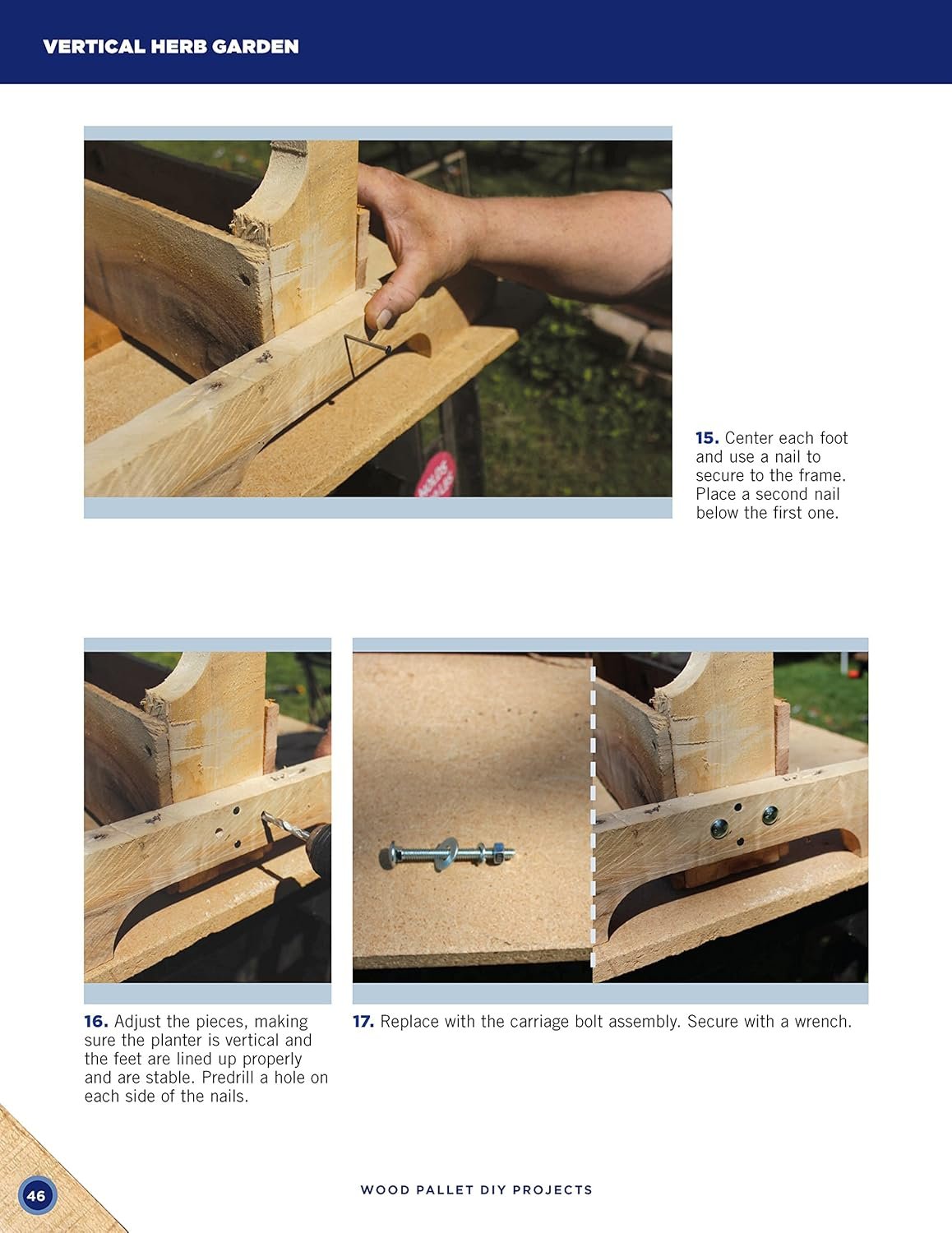 VERTICAL HERB GARDEN

15. Center each foot and use a nail to secure to the frame. Place a second nail below the first one.

16. Adjust the pieces, making sure the planter is vertical and the feet are lined up properly and are stable. Predrill a hole on each side of the nails.

17. Replace with the carriage bolt assembly. Secure with a wrench.

46

WOOD PALLET DIY PROJECTS