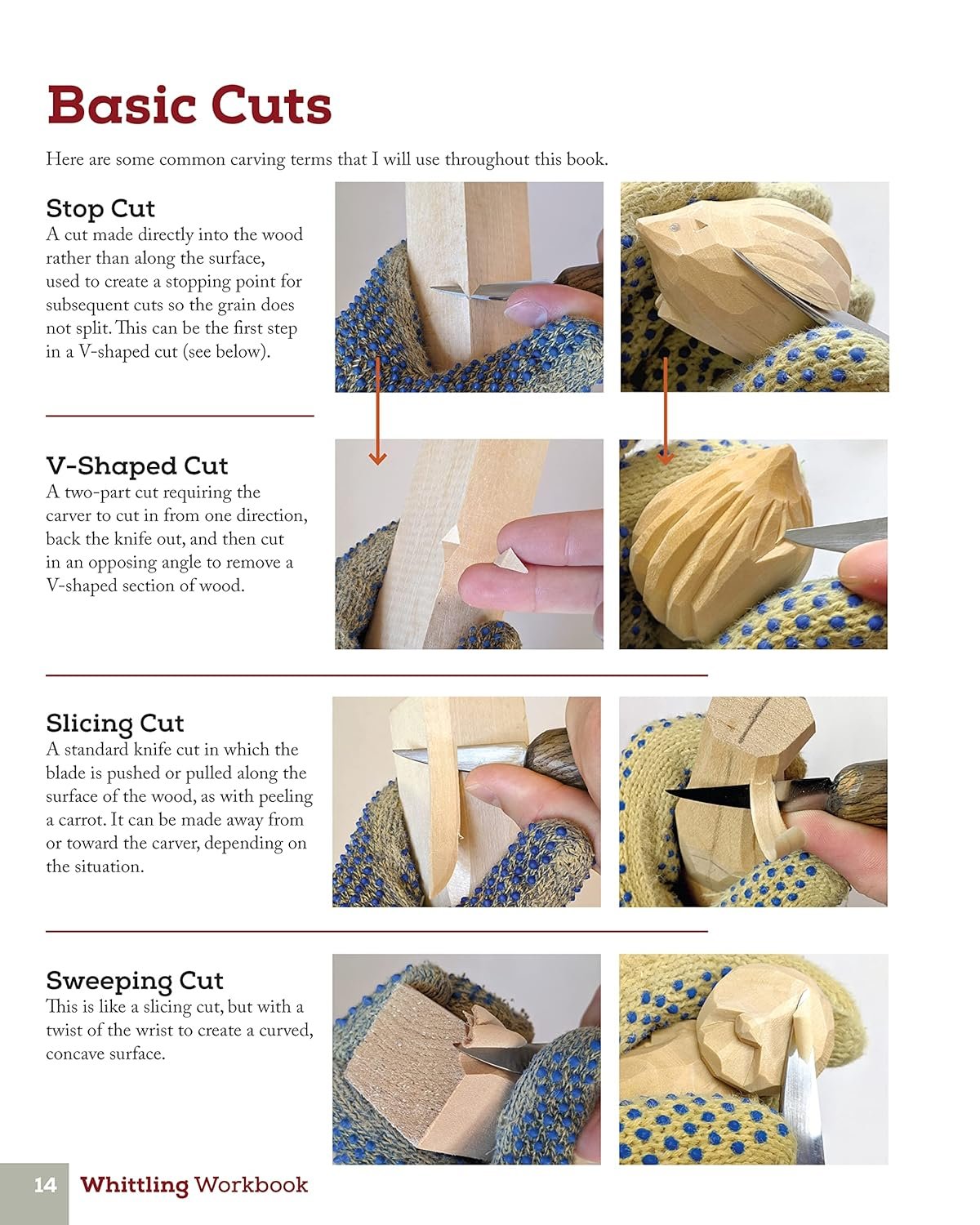 Basic Cuts

Here are some common carving terms that I will use throughout this book.

Stop Cut
A cut made directly into the wood rather than along the surface, used to create a stopping point for subsequent cuts so the grain does not split. This can be the first step in a V-shaped cut (see below).

V-Shaped Cut
A two-part cut requiring the carver to cut in from one direction, back the knife out, and then cut in an opposing angle to remove a V-shaped section of wood.

Slicing Cut
A standard knife cut in which the blade is pushed or pulled along the surface of the wood, as with peeling a carrot. It can be made away from or toward the carver, depending on the situation.

Sweeping Cut
This is like a slicing cut, but with a twist of the wrist to create a curved, concave surface.

14 Whittling Workbook