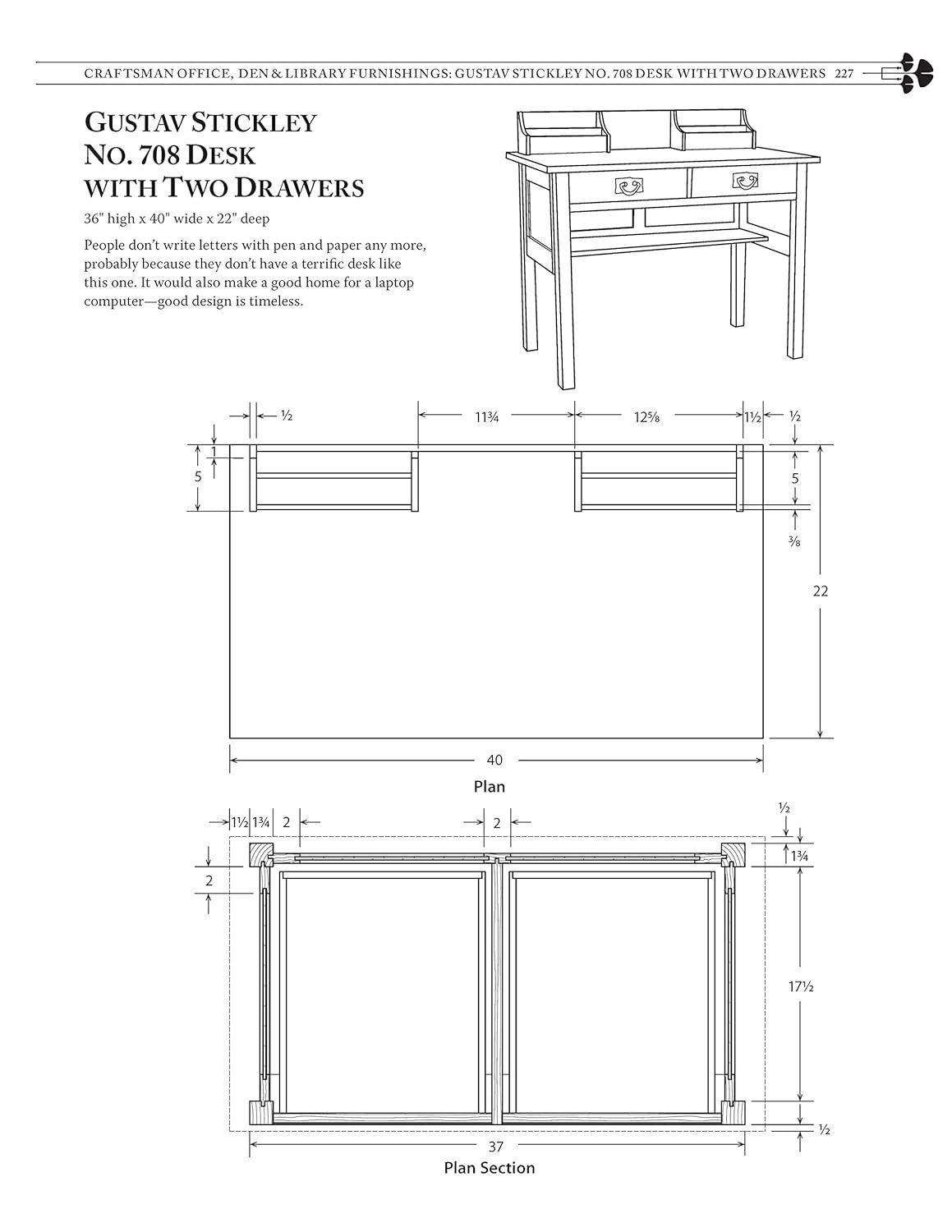 CRAFTSMAN OFFICE, DEN & LIBRARY FURNISHINGS: GUSTAV STICKLEY NO. 708 DESK WITH TWO DRAWERS 227

GUSTAV STICKLEY NO. 708 DESK WITH TWO DRAWERS

36" high x 40" wide x 22" deep

People don't write letters with pen and paper any more, probably because they don't have a terrific desk like this one. It would also make a good home for a laptop computer—good design is timeless.

½
11¾
12⅝
1½
½
1
5
5
⅜
22
40

Plan

1½
1¾
2
2
½
1¾
2
17½
½
37

Plan Section