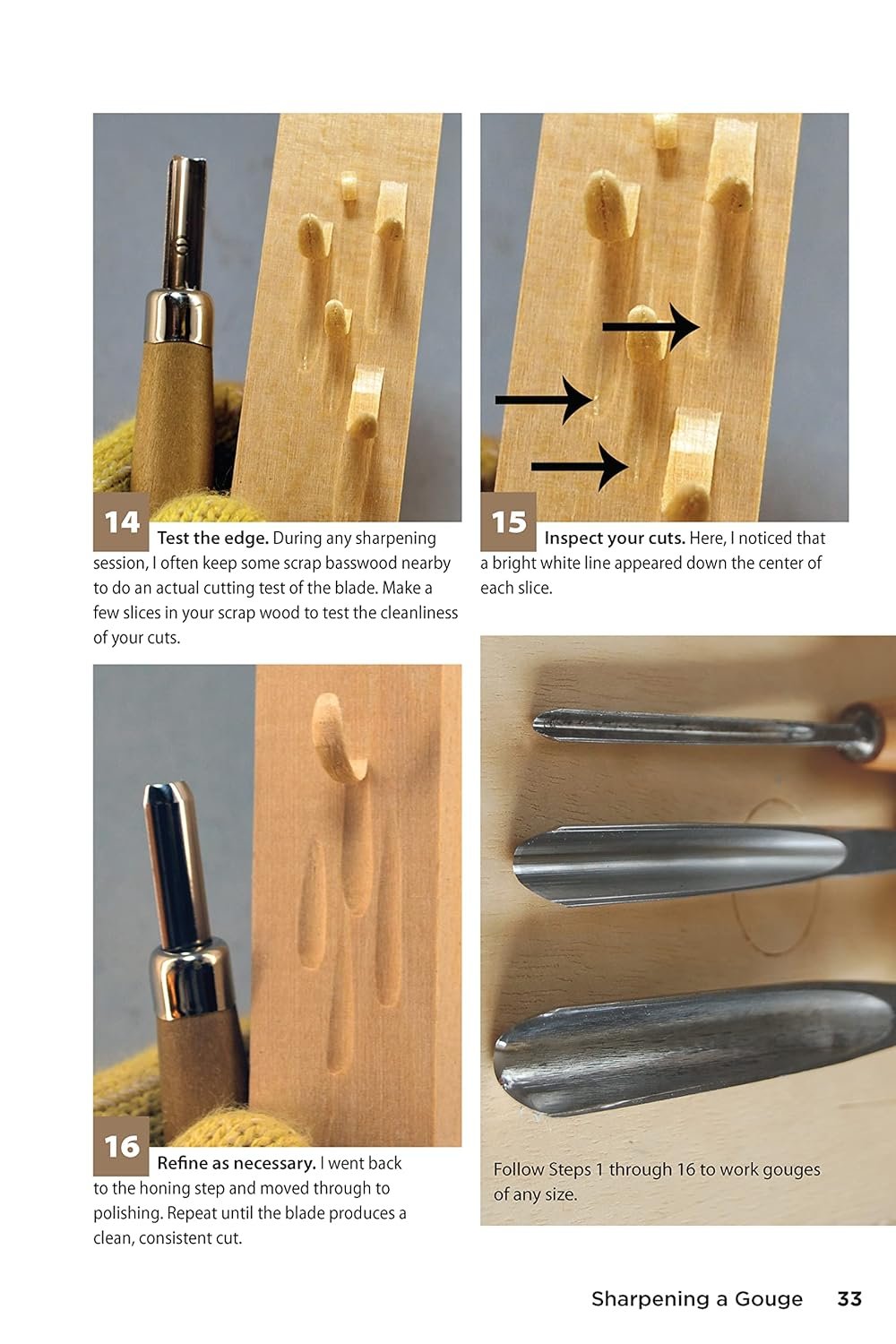 14 Test the edge. During any sharpening session, I often keep some scrap basswood nearby to do an actual cutting test of the blade. Make a few slices in your scrap wood to test the cleanliness of your cuts.

15 Inspect your cuts. Here, I noticed that a bright white line appeared down the center of each slice.

16 Refine as necessary. I went back to the honing step and moved through to polishing. Repeat until the blade produces a clean, consistent cut.

Follow Steps 1 through 16 to work gouges of any size.

Sharpening a Gouge 33