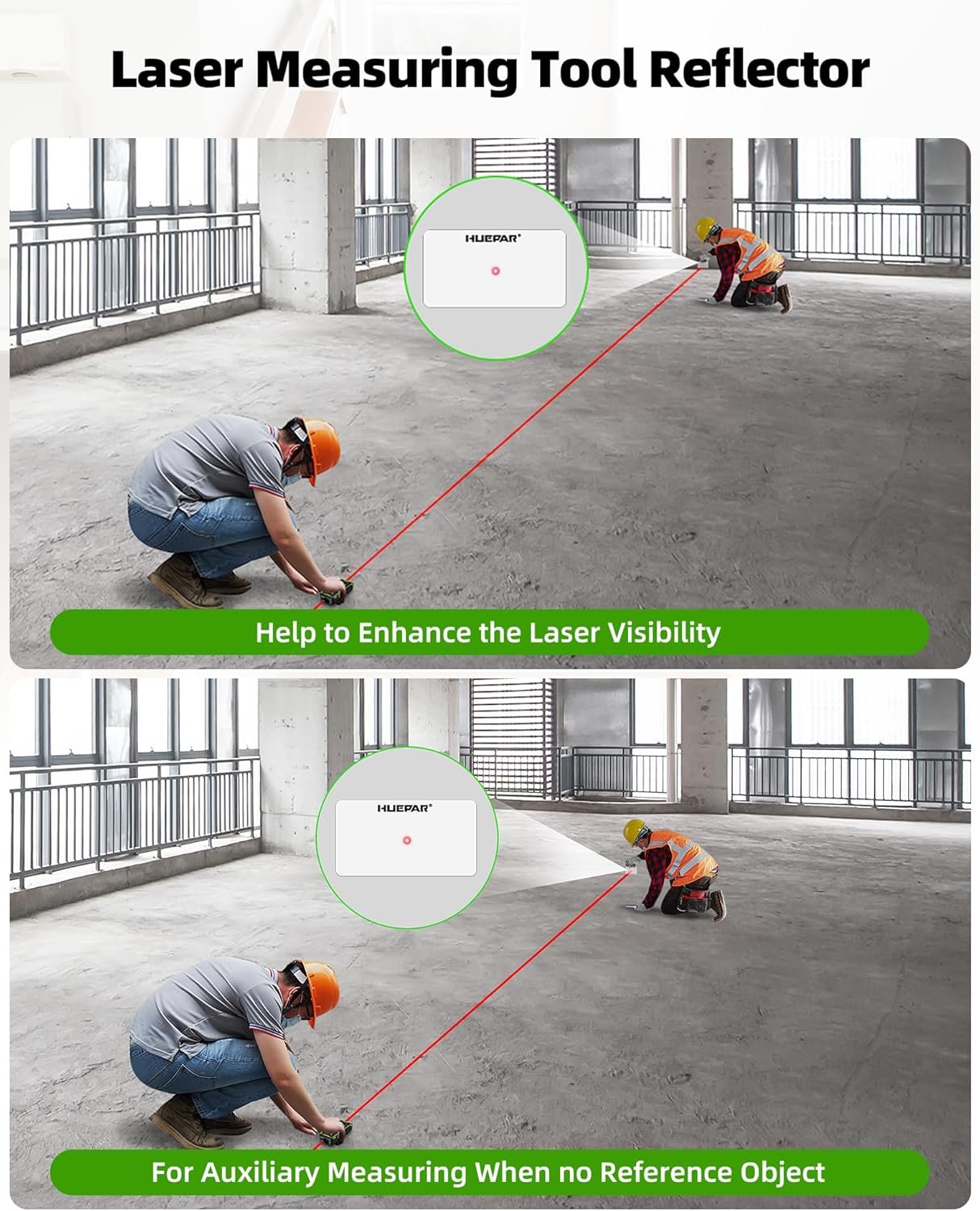 Laser Measuring Tool Reflector

HUEPAR®

Help to Enhance the Laser Visibility

HUEPAR®

For Auxiliary Measuring When no Reference Object