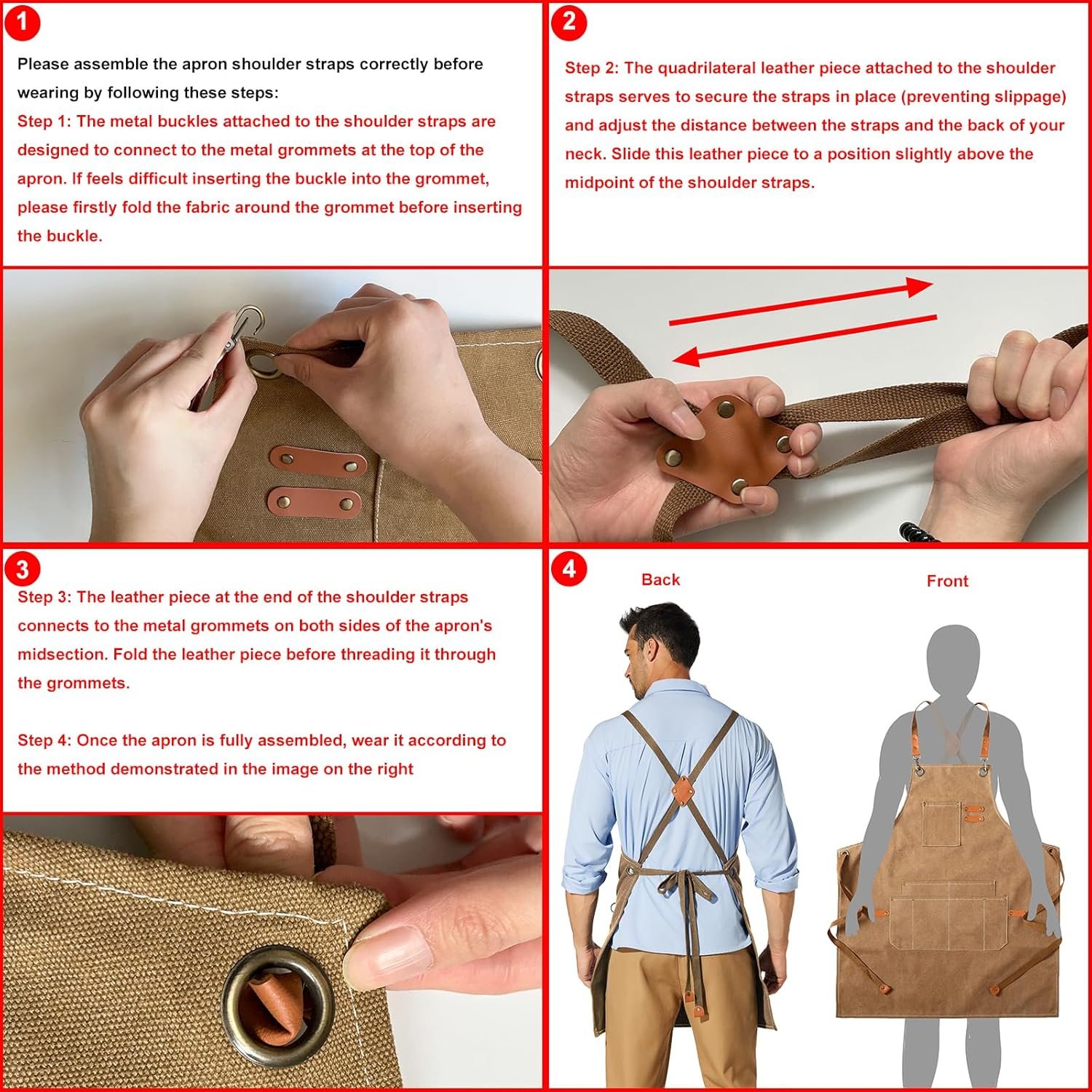 1

Please assemble the apron shoulder straps correctly before wearing by following these steps:
Step 1: The metal buckles attached to the shoulder straps are designed to connect to the metal grommets at the top of the apron. If feels difficult inserting the buckle into the grommet, please firstly fold the fabric around the grommet before inserting the buckle.

2

Step 2: The quadrilateral leather piece attached to the shoulder straps serves to secure the straps in place (preventing slippage) and adjust the distance between the straps and the back of your neck. Slide this leather piece to a position slightly above the midpoint of the shoulder straps.

3

Step 3: The leather piece at the end of the shoulder straps connects to the metal grommets on both sides of the apron's midsection. Fold the leather piece before threading it through the grommets.

Step 4: Once the apron is fully assembled, wear it according to the method demonstrated in the image on the right

4

Back

Front