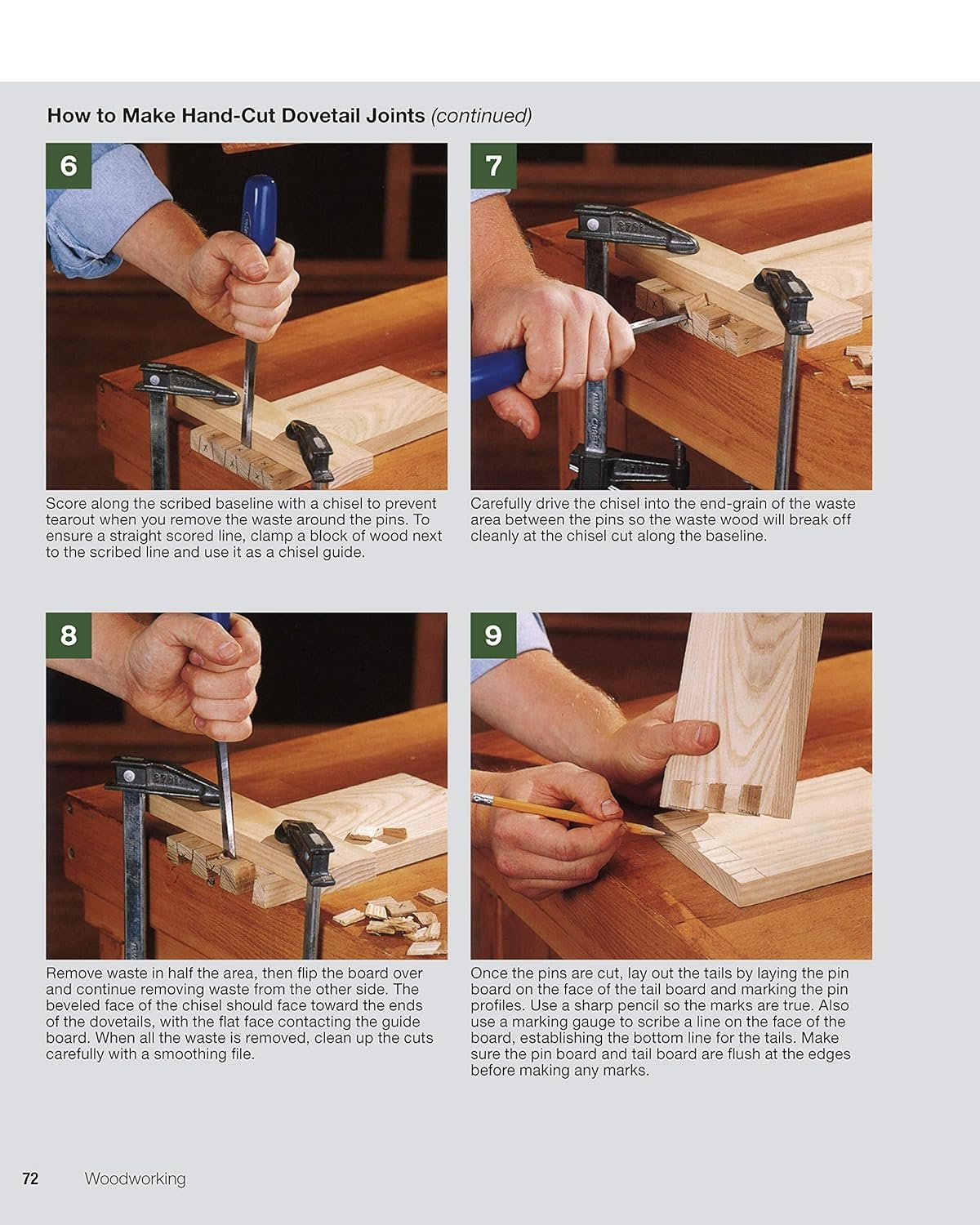 How to Make Hand-Cut Dovetail Joints (continued)

6

Score along the scribed baseline with a chisel to prevent tearout when you remove the waste around the pins. To ensure a straight scored line, clamp a block of wood next to the scribed line and use it as a chisel guide.

7

Carefully drive the chisel into the end-grain of the waste area between the pins so the waste wood will break off cleanly at the chisel cut along the baseline.

8

Remove waste in half the area, then flip the board over and continue removing waste from the other side. The beveled face of the chisel should face toward the ends of the dovetails, with the flat face contacting the guide board. When all the waste is removed, clean up the cuts carefully with a smoothing file.

9

Once the pins are cut, lay out the tails by laying the pin board on the face of the tail board and marking the pin profiles. Use a sharp pencil so the marks are true. Also use a marking gauge to scribe a line on the face of the board, establishing the bottom line for the tails. Make sure the pin board and tail board are flush at the edges before making any marks.

72 Woodworking