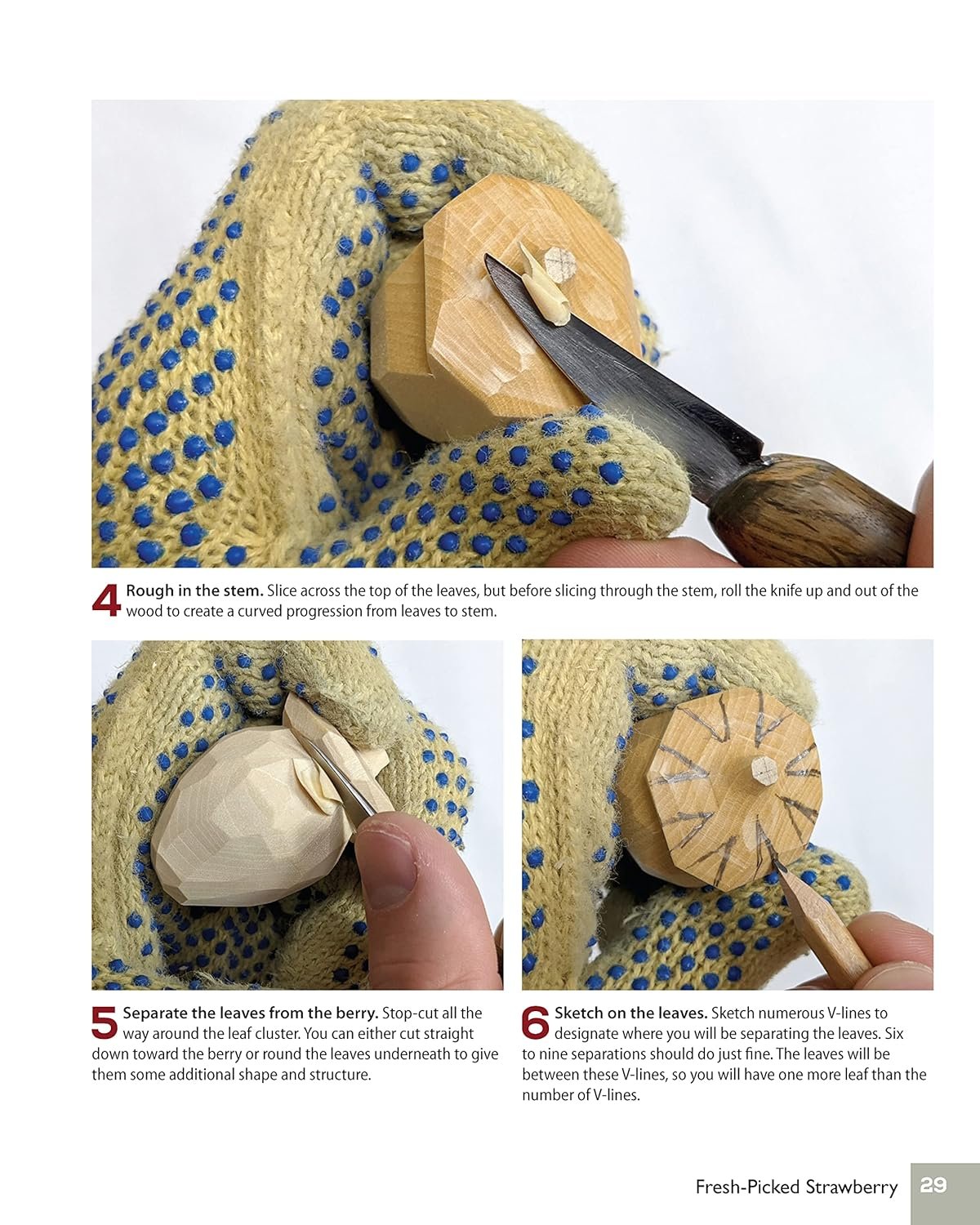 4 Rough in the stem. Slice across the top of the leaves, but before slicing through the stem, roll the knife up and out of the wood to create a curved progression from leaves to stem.

5 Separate the leaves from the berry. Stop-cut all the way around the leaf cluster. You can either cut straight down toward the berry or round the leaves underneath to give them some additional shape and structure.

6 Sketch on the leaves. Sketch numerous V-lines to designate where you will be separating the leaves. Six to nine separations should do just fine. The leaves will be between these V-lines, so you will have one more leaf than the number of V-lines.

Fresh-Picked Strawberry 29