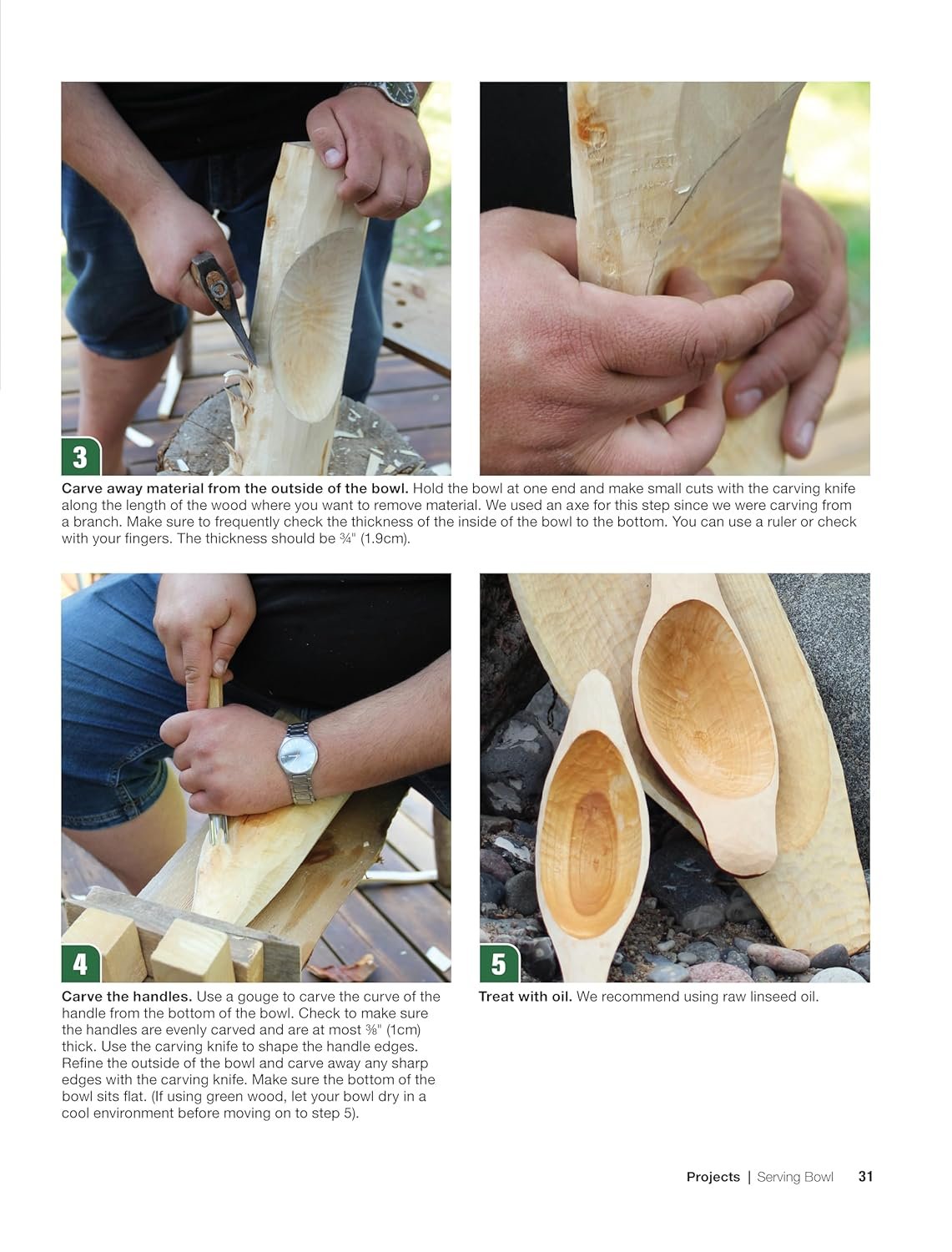 3

Carve away material from the outside of the bowl. Hold the bowl at one end and make small cuts with the carving knife along the length of the wood where you want to remove material. We used an axe for this step since we were carving from a branch. Make sure to frequently check the thickness of the inside of the bowl to the bottom. You can use a ruler or check with your fingers. The thickness should be ¾" (1.9cm).

4

Carve the handles. Use a gouge to carve the curve of the handle from the bottom of the bowl. Check to make sure the handles are evenly carved and are at most ⅜" (1cm) thick. Use the carving knife to shape the handle edges. Refine the outside of the bowl and carve away any sharp edges with the carving knife. Make sure the bottom of the bowl sits flat. (If using green wood, let your bowl dry in a cool environment before moving on to step 5).

5

Treat with oil. We recommend using raw linseed oil.

Projects | Serving Bowl 31